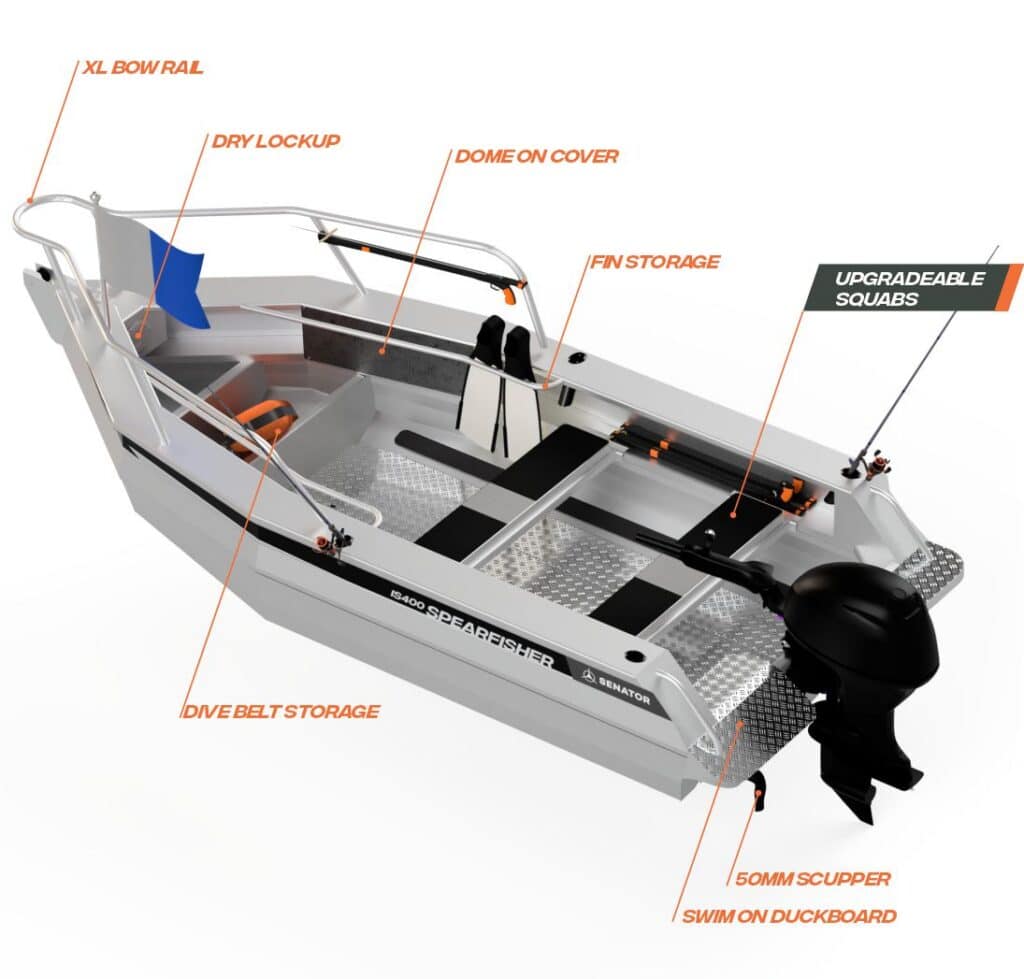 XL BOW RAIL

DRY LOCKUP

DOME ON COVER

FIN STORAGE

UPGRADEABLE SQUABS

IS400 SPEARFISHER

SENATOR

DIVE BELT STORAGE

50MM SCUPPER

SWIM ON DUCKBOARD